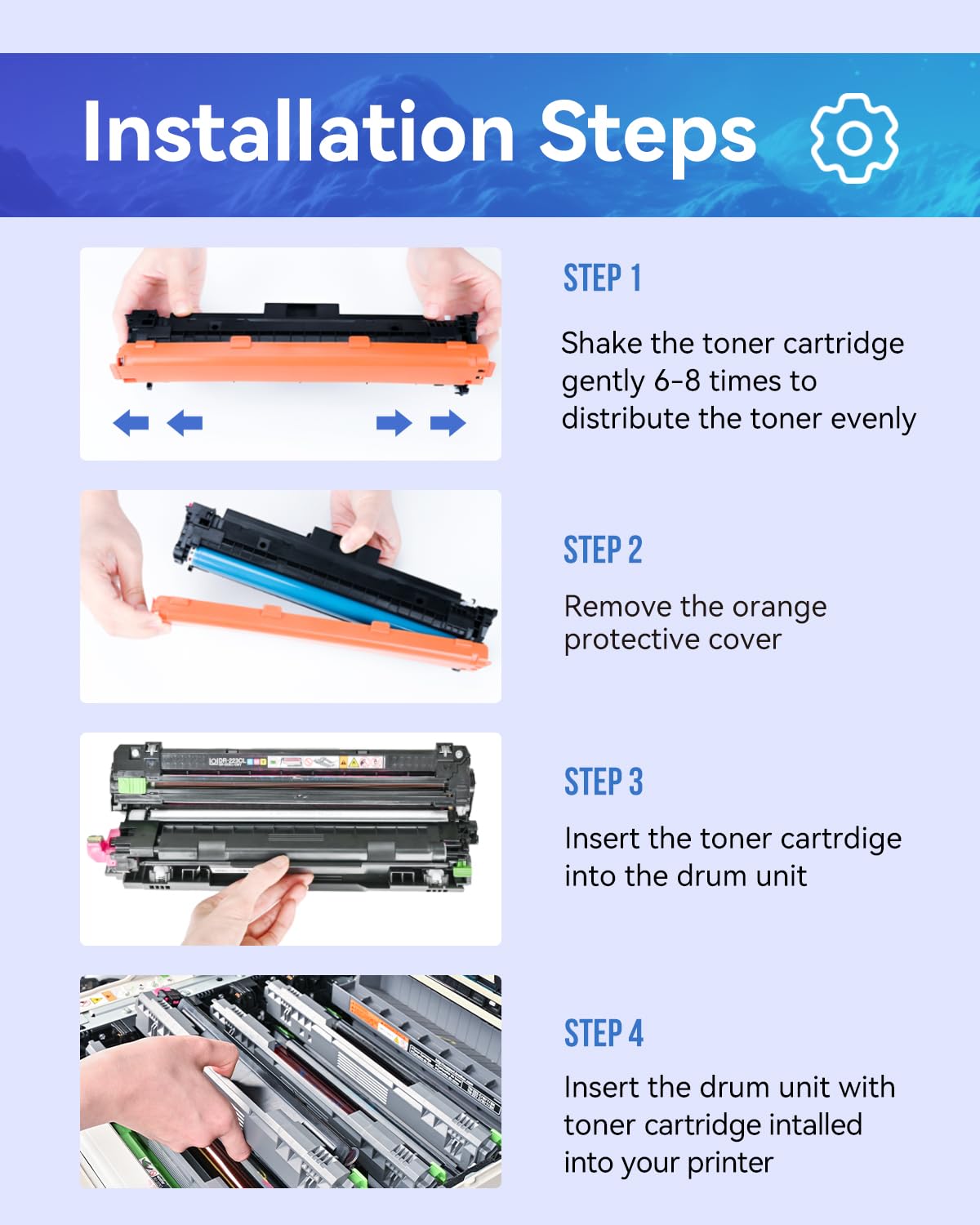 Installation Steps

STEP 1

Shake the toner cartridge gently 6-8 times to distribute the toner evenly

STEP 2

Remove the orange protective cover

DR-223CL

STEP 3

Insert the toner cartrdige into the drum unit

STEP 4

Insert the drum unit with toner cartridge intalled into your printer