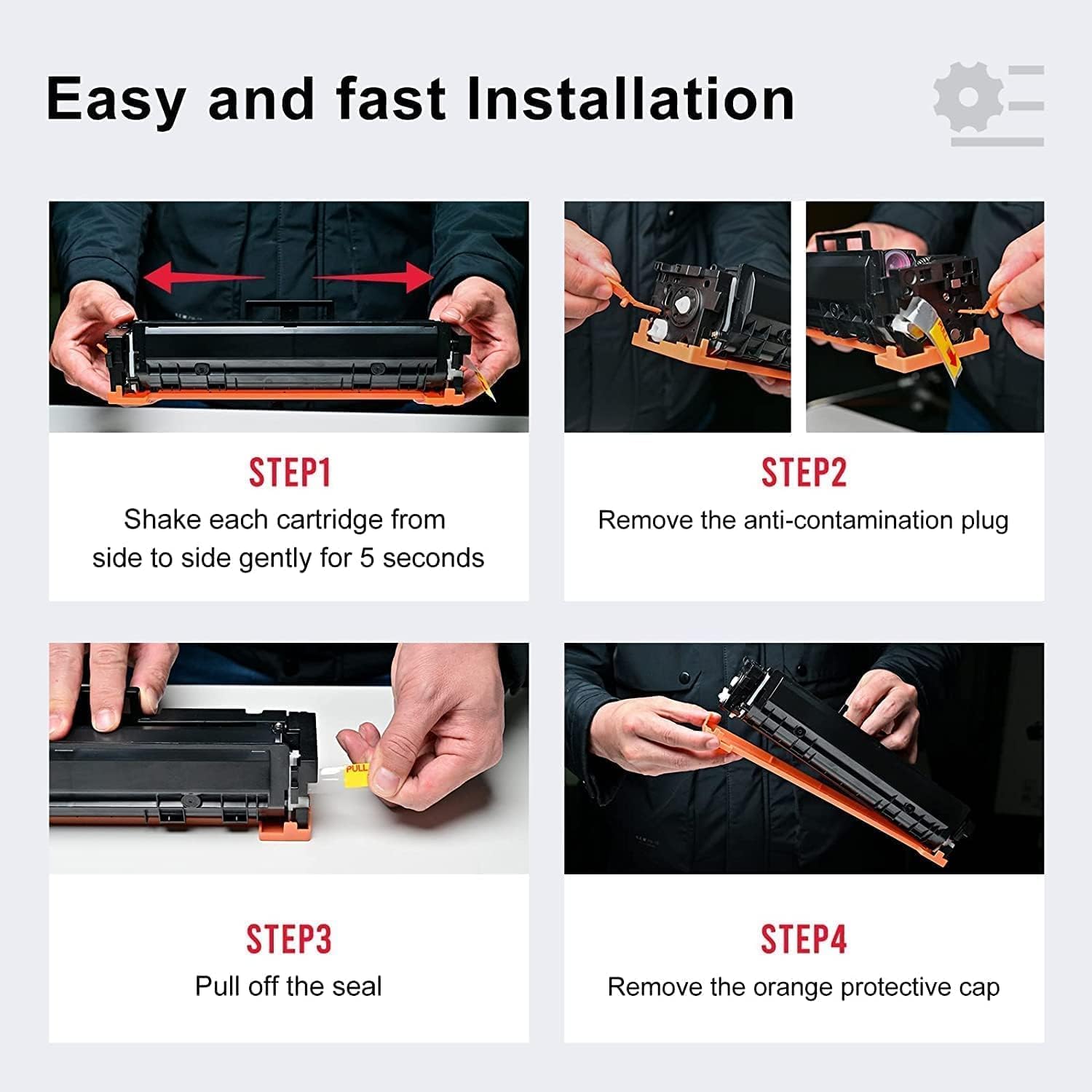 Easy and fast Installation

STEP1
Shake each cartridge from side to side gently for 5 seconds

STEP2
Remove the anti-contamination plug

PULL

STEP3
Pull off the seal

STEP4
Remove the orange protective cap