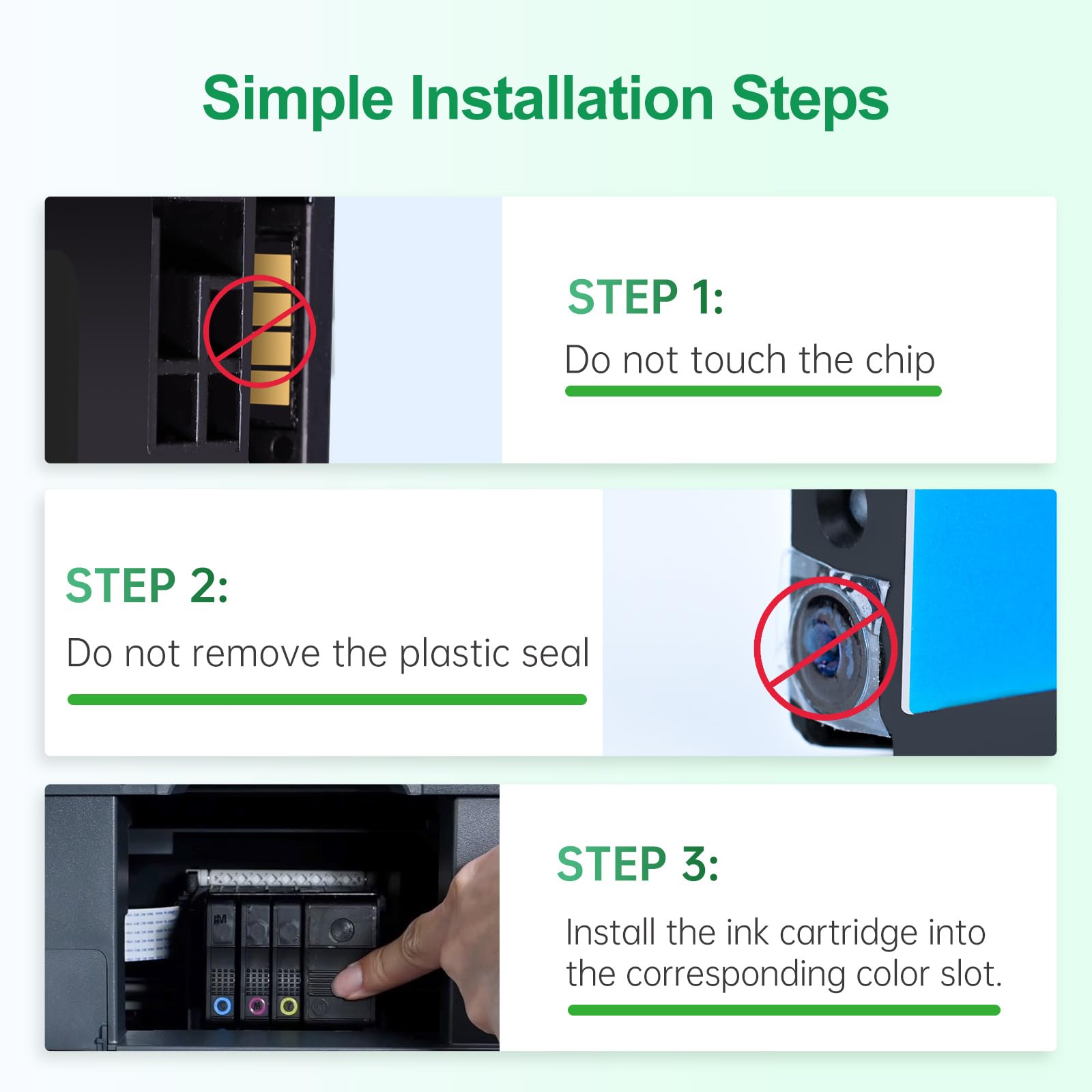 Simple Installation Steps

STEP 1:
Do not touch the chip

STEP 2:
Do not remove the plastic seal

STEP 3:
Install the ink cartridge into the corresponding color slot.