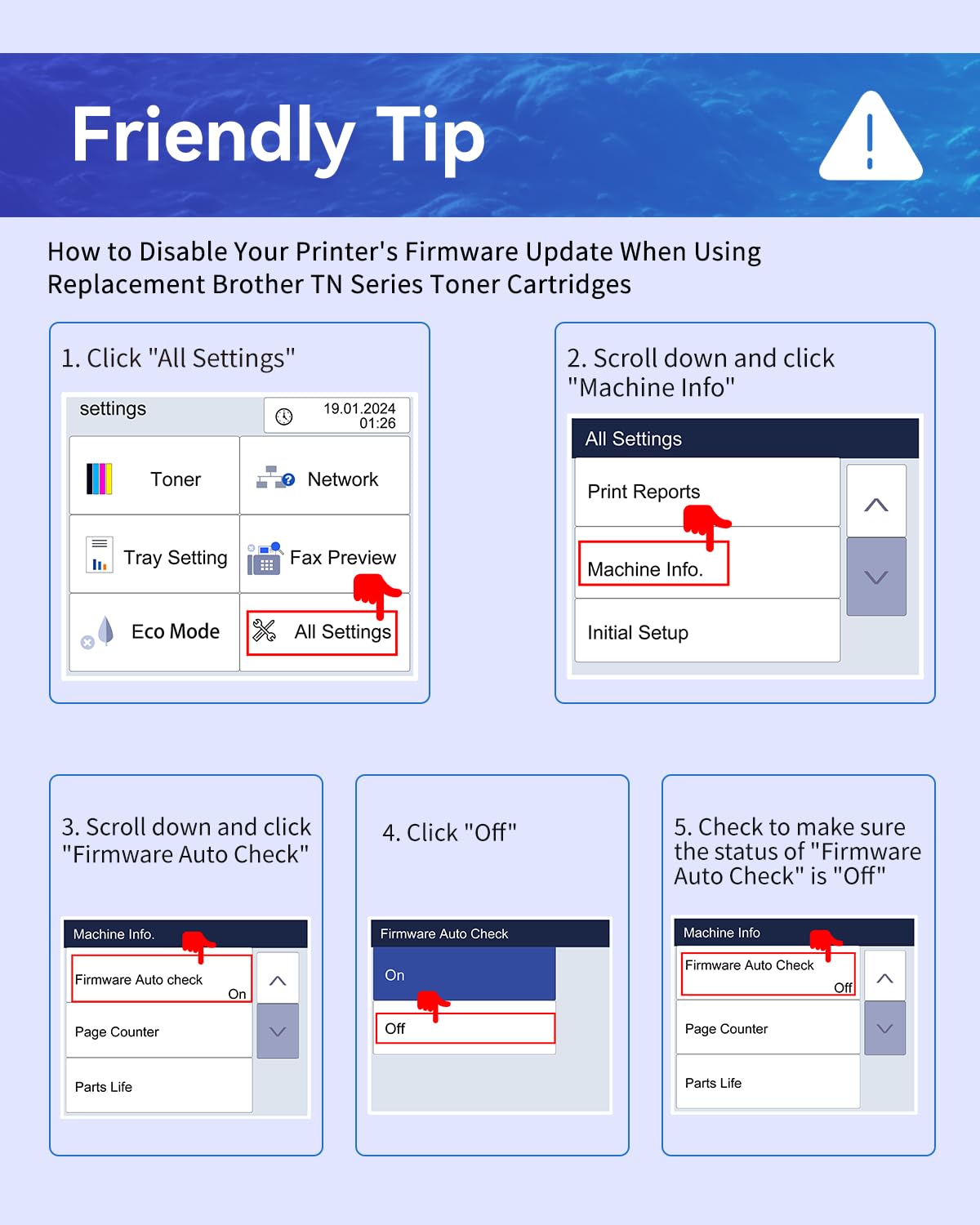 Friendly Tip

How to Disable Your Printer's Firmware Update When Using Replacement Brother TN Series Toner Cartridges

1. Click "All Settings"

settings
19.01.2024
01:26

Toner
Network
Tray Setting
Fax Preview
Eco Mode
All Settings

2. Scroll down and click "Machine Info"

All Settings
Print Reports
Machine Info.
Initial Setup

3. Scroll down and click "Firmware Auto Check"

Machine Info.
Firmware Auto check
On
Page Counter
Parts Life

4. Click "Off"

Firmware Auto Check
On
Off

5. Check to make sure the status of "Firmware Auto Check" is "Off"

Machine Info
Firmware Auto Check
Off
Page Counter
Parts Life