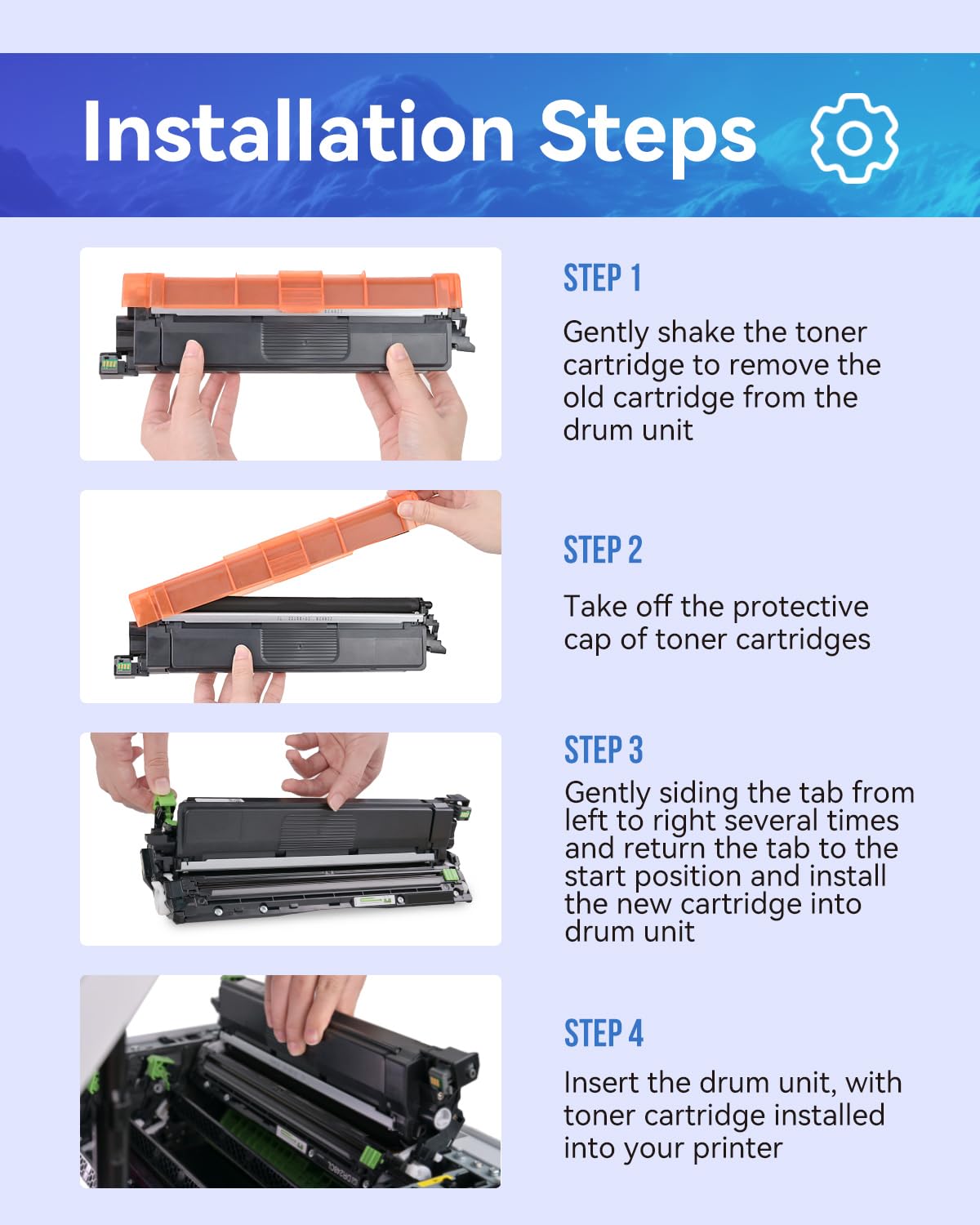 Installation Steps

STEP 1

Gently shake the toner cartridge to remove the old cartridge from the drum unit

STEP 2

Take off the protective cap of toner cartridges

STEP 3

Gently siding the tab from left to right several times and return the tab to the start position and install the new cartridge into drum unit

STEP 4

Insert the drum unit, with toner cartridge installed into your printer